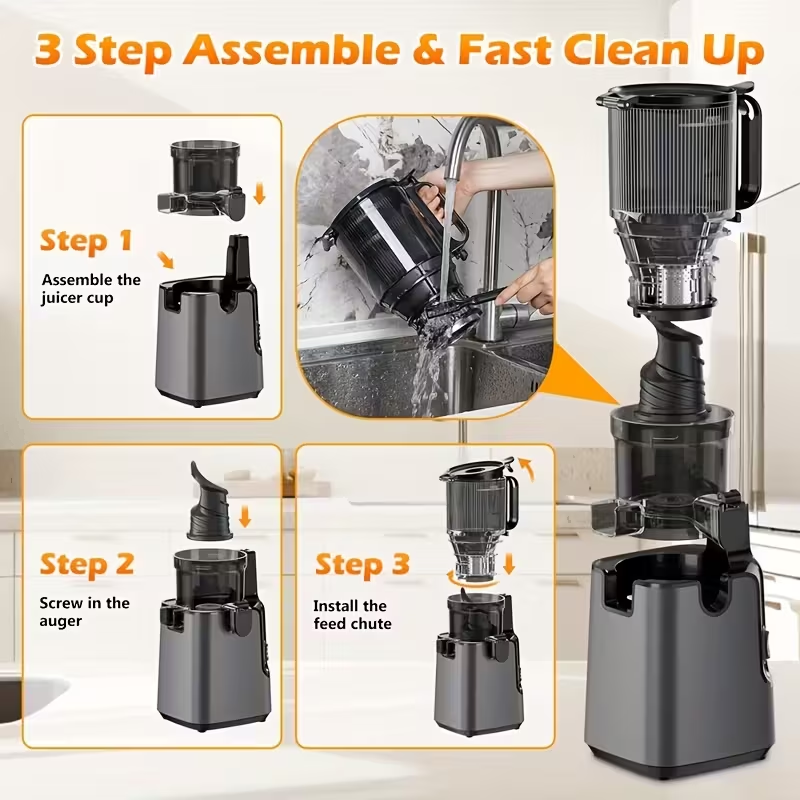 3 Step Assemble & Fast Clean Up

Step 1

Assemble the juicer cup

Step 2

Screw in the auger

Step 3

Install the feed chute