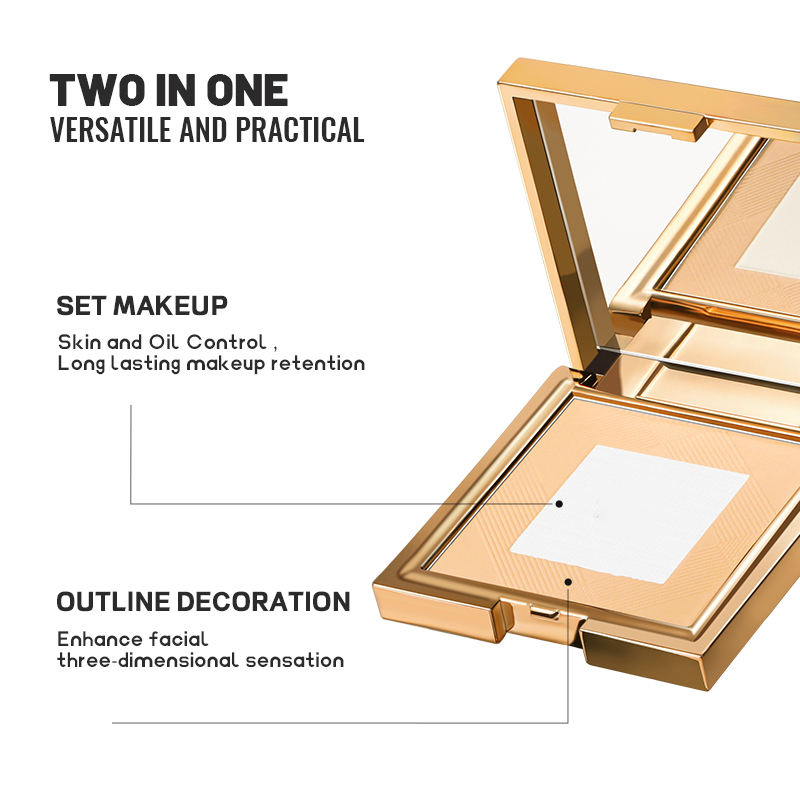 TWO IN ONE
VERSATILE AND PRACTICAL

SET MAKEUP
Skin and Oil Control ,
Long lasting makeup retention

OUTLINE DECORATION
Enhance facial
three-dimensional sensation