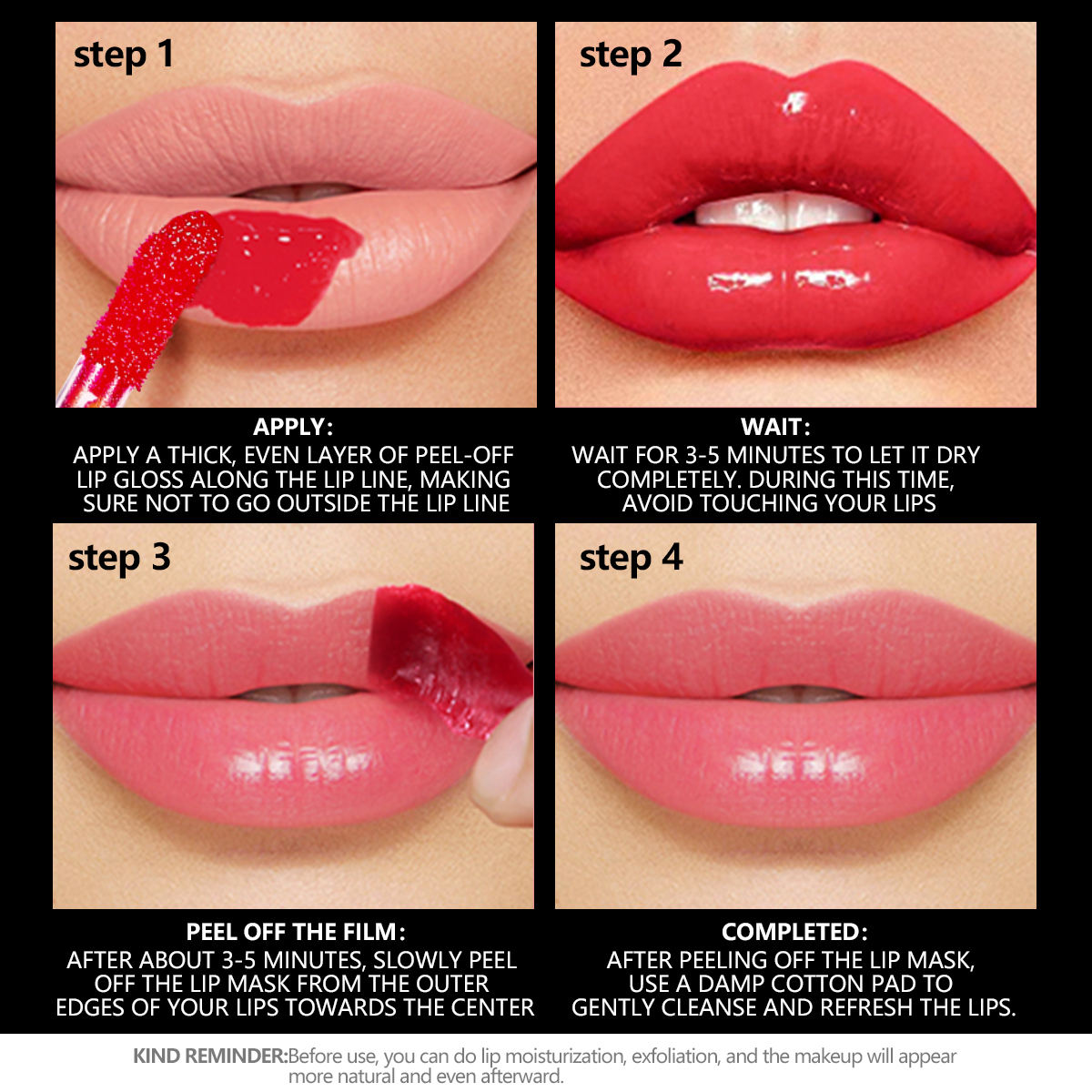 step 1

APPLY:
APPLY A THICK, EVEN LAYER OF PEEL-OFF LIP GLOSS ALONG THE LIP LINE, MAKING SURE NOT TO GO OUTSIDE THE LIP LINE

step 2

WAIT:
WAIT FOR 3-5 MINUTES TO LET IT DRY COMPLETELY. DURING THIS TIME, AVOID TOUCHING YOUR LIPS

step 3

PEEL OFF THE FILM:
AFTER ABOUT 3-5 MINUTES, SLOWLY PEEL OFF THE LIP MASK FROM THE OUTER EDGES OF YOUR LIPS TOWARDS THE CENTER

step 4

COMPLETED:
AFTER PEELING OFF THE LIP MASK, USE A DAMP COTTON PAD TO GENTLY CLEANSE AND REFRESH THE LIPS.

KIND REMINDER:Before use, you can do lip moisturization, exfoliation, and the makeup will appear more natural and even afterward.