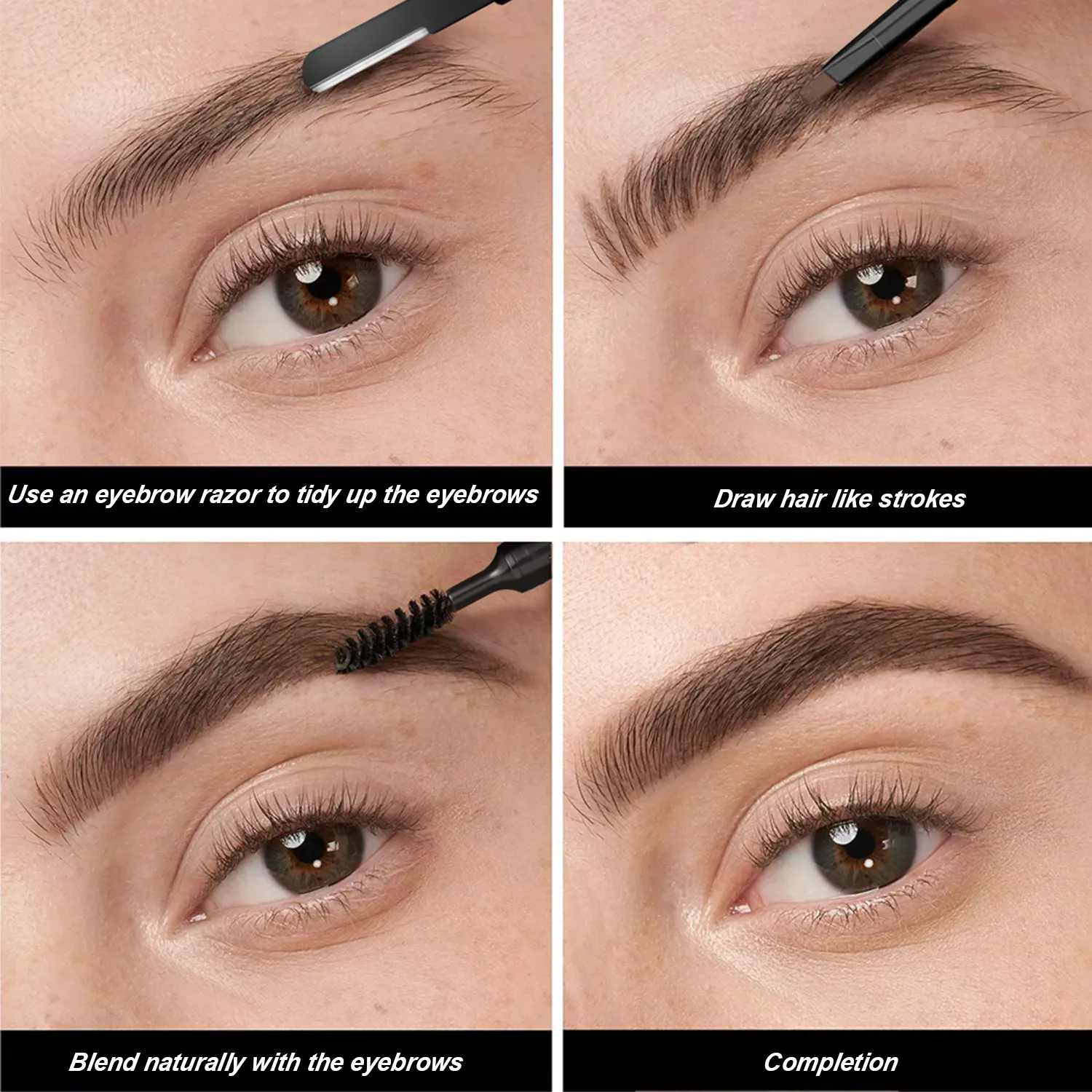 Use an eyebrow razor to tidy up the eyebrows

Draw hair like strokes

Blend naturally with the eyebrows

Completion