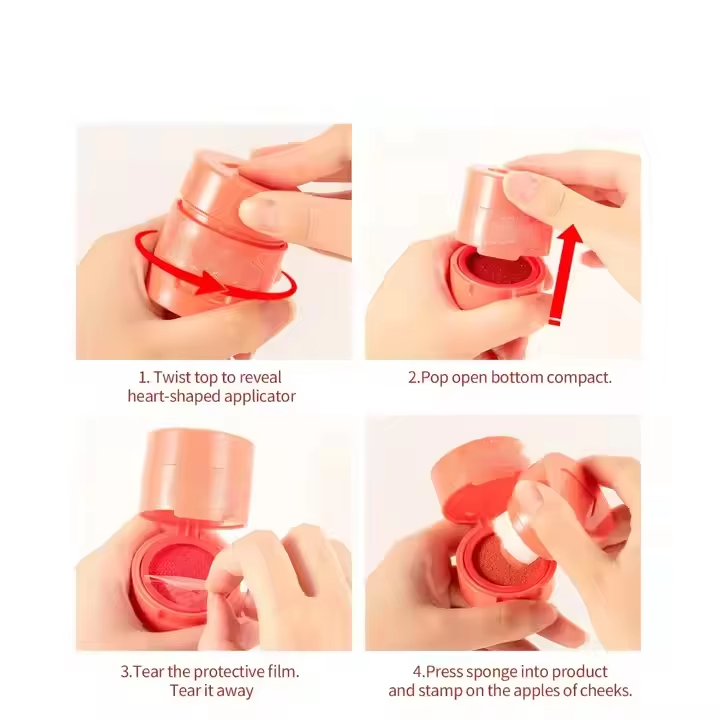 1. Twist top to reveal heart-shaped applicator

2.Pop open bottom compact.

3.Tear the protective film. Tear it away

4.Press sponge into product and stamp on the apples of cheeks.