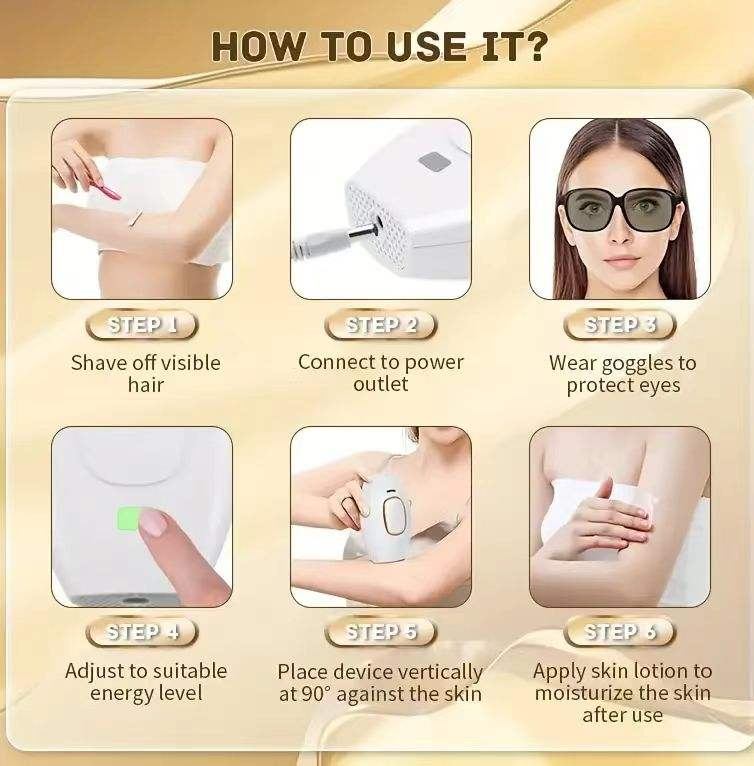 HOW TO USE IT?

STEP 1
Shave off visible hair

STEP 2
Connect to power outlet

STEP 3
Wear goggles to protect eyes

STEP 4
Adjust to suitable energy level

STEP 5
Place device vertically at 90° against the skin

STEP 6
Apply skin lotion to moisturize the skin after use