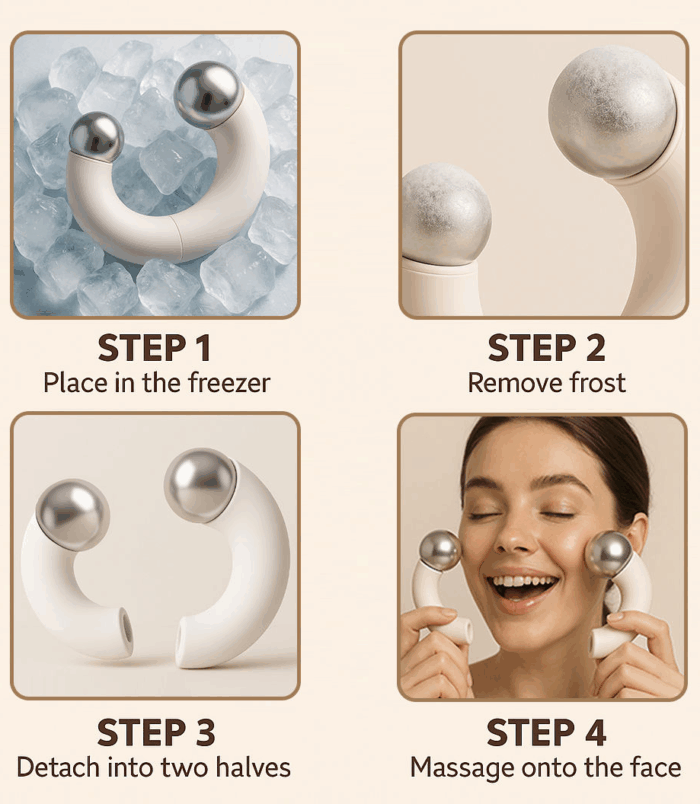 STEP 1
Place in the freezer

STEP 2
Remove frost

STEP 3
Detach into two halves

STEP 4
Massage onto the face